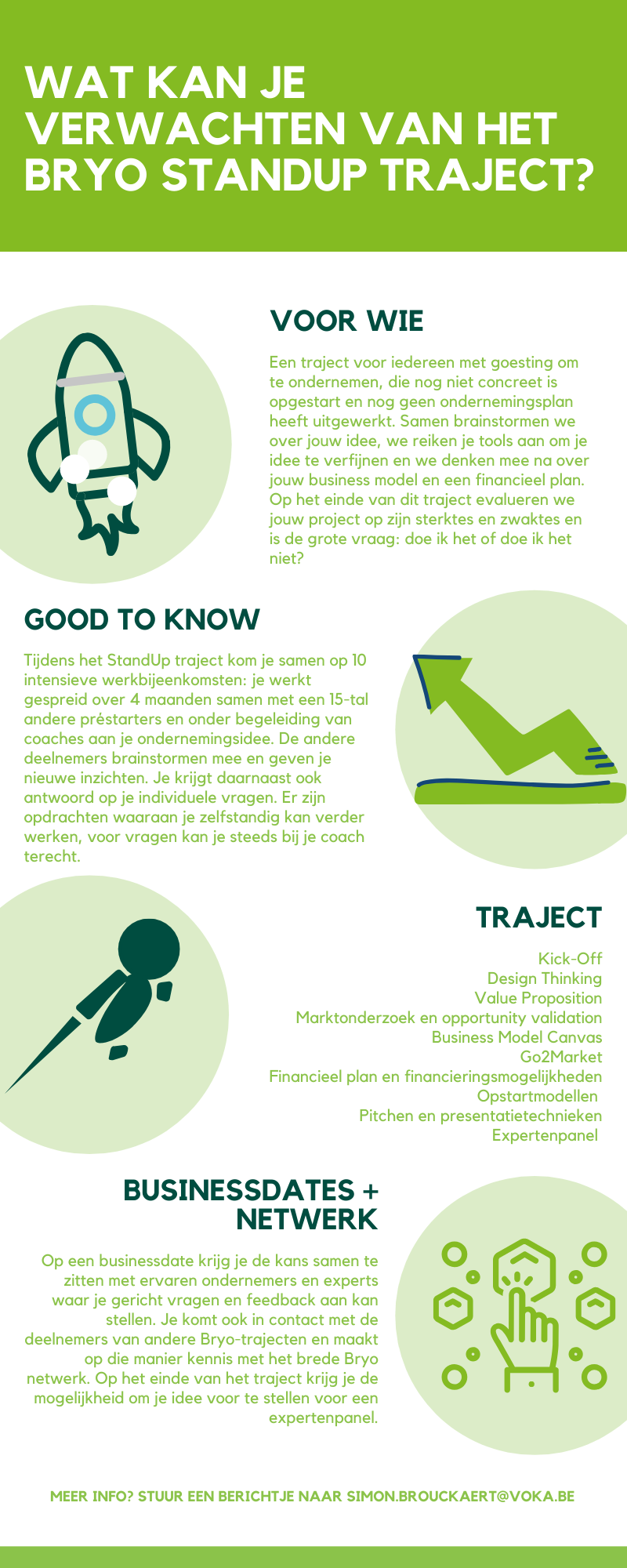 WAT KAN JE VERWACHTEN VAN HET BRYO STANDUP TRAJECT?

VOOR WIE

Een traject voor iedereen met goesting om te ondernemen, die nog niet concreet is opgestart en nog geen ondernemingsplan heeft uitgewerkt. Samen brainstormen we over jouw idee, we reiken je tools aan om je idee te verfijnen en we denken mee na over jouw business model en een financieel plan. Op het einde van dit traject evalueren we jouw project op zijn sterktes en zwaktes en is de grote vraag: doe ik het of doe ik het niet?

GOOD TO KNOW

Tijdens het StandUp traject kom je samen op 10 intensieve werkbijeenkomsten: je werkt gespreid over 4 maanden samen met een 15-tal andere préstarters en onder begeleiding van coaches aan je ondernemingsidee. De andere deelnemers brainstormen mee en geven je nieuwe inzichten. Je krijgt daarnaast ook antwoord op je individuele vragen. Er zijn opdrachten waaraan je zelfstandig kan verder werken, voor vragen kan je steeds bij je coach terecht.

TRAJECT

Kick-Off
Design Thinking
Value Proposition
Marktonderzoek en opportunity validation
Business Model Canvas
Go2Market
Financieel plan en financieringsmogelijkheden
Opstartmodellen
Pitchen en presentatietechnieken
Expertenpanel

BUSINESSDATES + NETWERK

Op een businessdate krijg je de kans samen te zitten met ervaren ondernemers en experts waar je gericht vragen en feedback aan kan stellen. Je komt ook in contact met de deelnemers van andere Bryo-trajecten en maakt op die manier kennis met het brede Bryo netwerk. Op het einde van het traject krijg je de mogelijkheid om je idee voor te stellen voor een expertenpanel.

MEER INFO? STUUR EEN BERICHTJE NAAR SIMON.BROUCKAERT@VOKA.BE